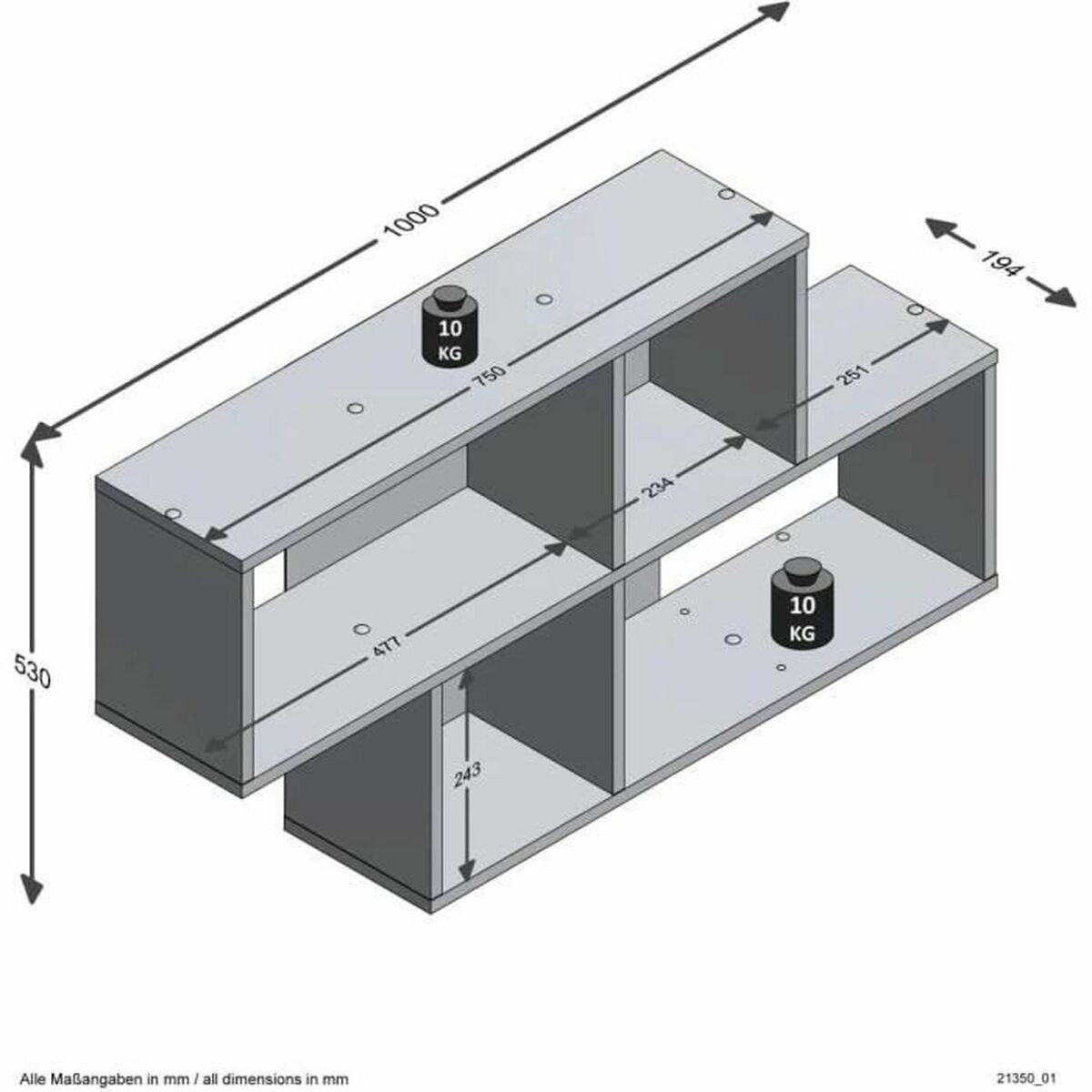 1000

194

10
KG

750

251

234

530

477

10
KG

243

Alle Maßangaben in mm / all dimensions in mm

21350_01